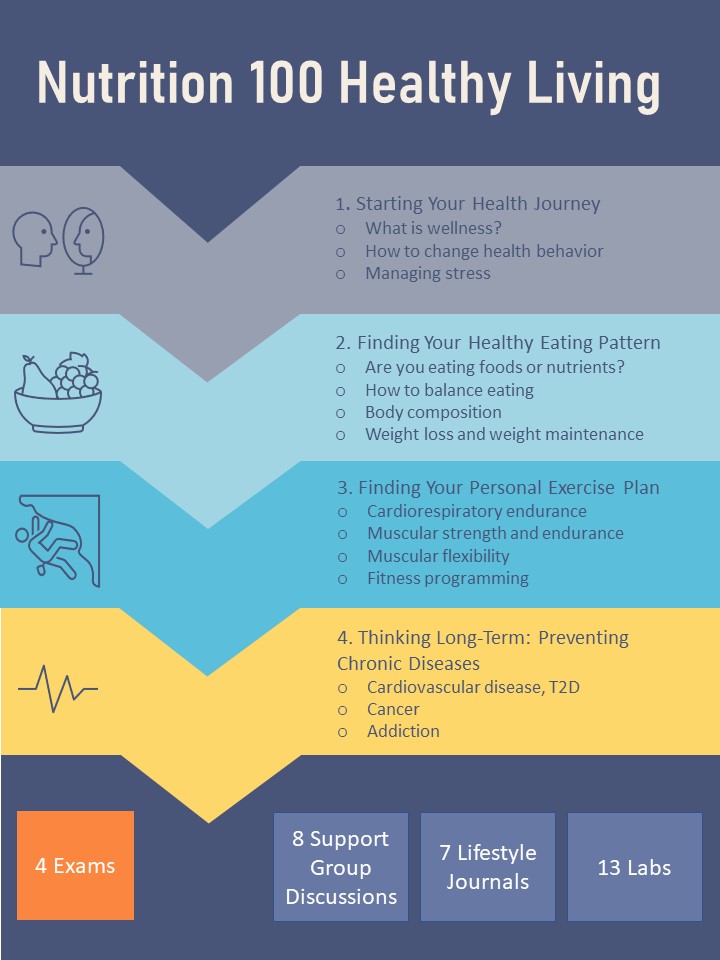 Nutrition 100 Healthy Living

1. Starting Your Health Journey
o What is wellness?
o How to change health behavior
o Managing stress

2. Finding Your Healthy Eating Pattern
o Are you eating foods or nutrients?
o How to balance eating
o Body composition
o Weight loss and weight maintenance

3. Finding Your Personal Exercise Plan
o Cardiorespiratory endurance
o Muscular strength and endurance
o Muscular flexibility
o Fitness programming

4. Thinking Long-Term: Preventing Chronic Diseases
o Cardiovascular disease, T2D
o Cancer
o Addiction

4 Exams

8 Support Group Discussions

7 Lifestyle Journals

13 Labs